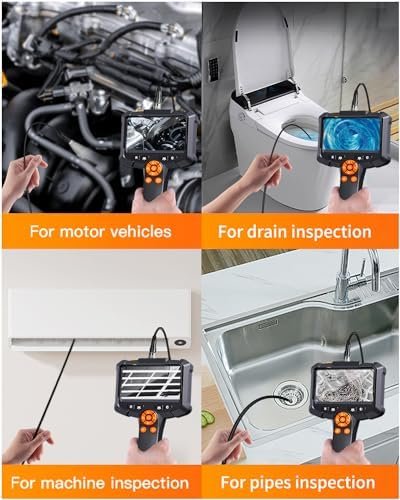 For motor vehicles

For drain inspection

For machine inspection

For pipes inspection